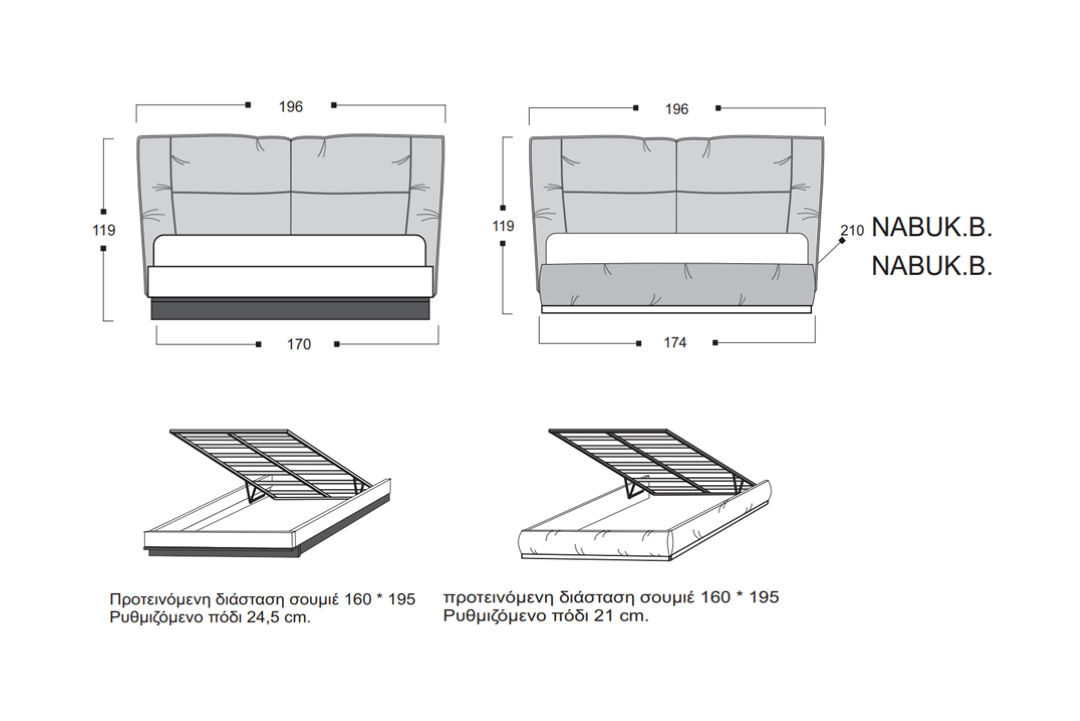 196

119

170

196

119

210

NABUK.B.

NABUK.B.

174

Προτεινόμενη διάσταση σουμιέ 160 * 195
Ρυθμιζόμενο πόδι 24,5 cm.

προτεινόμενη διάσταση σουμιέ 160 * 195
Ρυθμιζόμενο πόδι 21 cm.